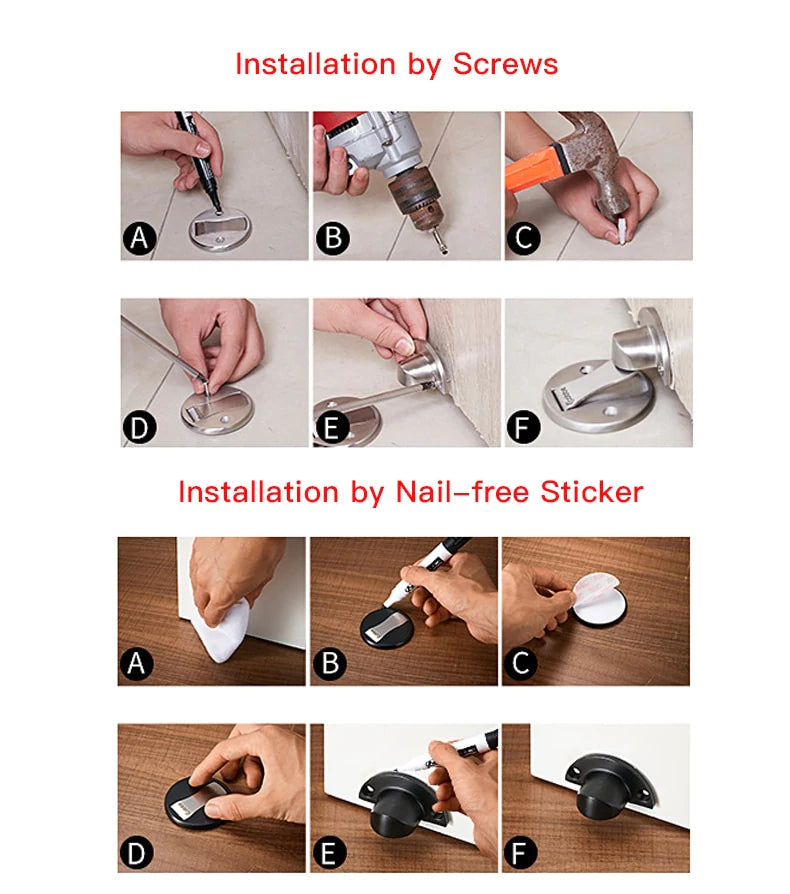 Installation by Screws

A B C

D E F

Installation by Nail-free Sticker

A B C

D E F